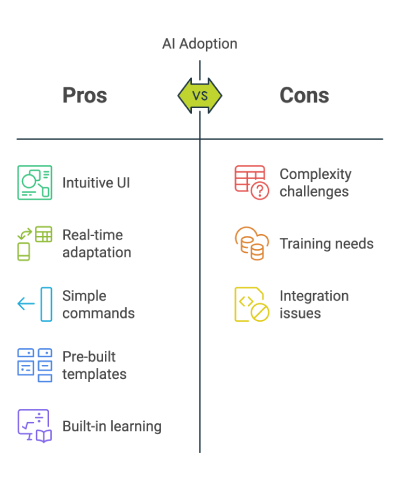 AI Adoption

Pros

VS

Cons

Intuitive UI

Real-time adaptation

Simple commands

Pre-built templates

Built-in learning

Complexity challenges

Training needs

Integration issues