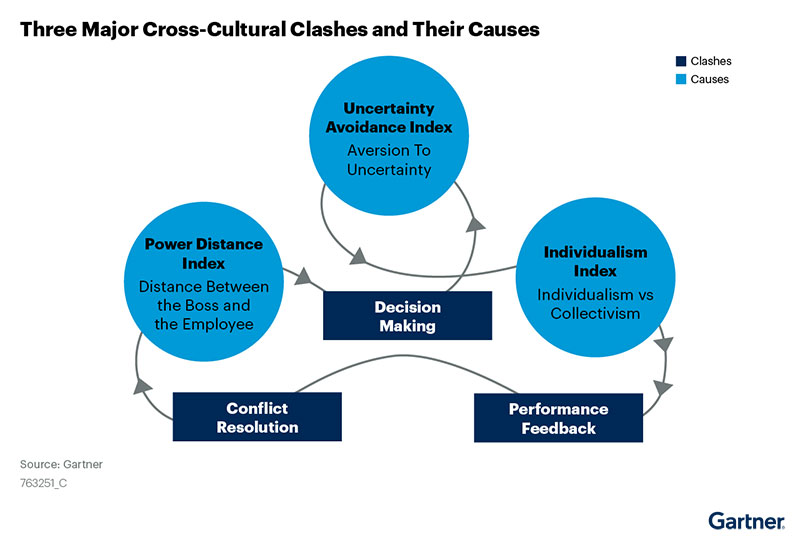 Three Major Cross-Cultural Clashes and Their Causes

Clashes
Causes

Uncertainty Avoidance Index
Aversion To Uncertainty

Power Distance Index
Distance Between the Boss and the Employee

Individualism Index
Individualism vs Collectivism

Decision Making

Conflict Resolution

Performance Feedback

Source: Gartner
763251_C

Gartner.